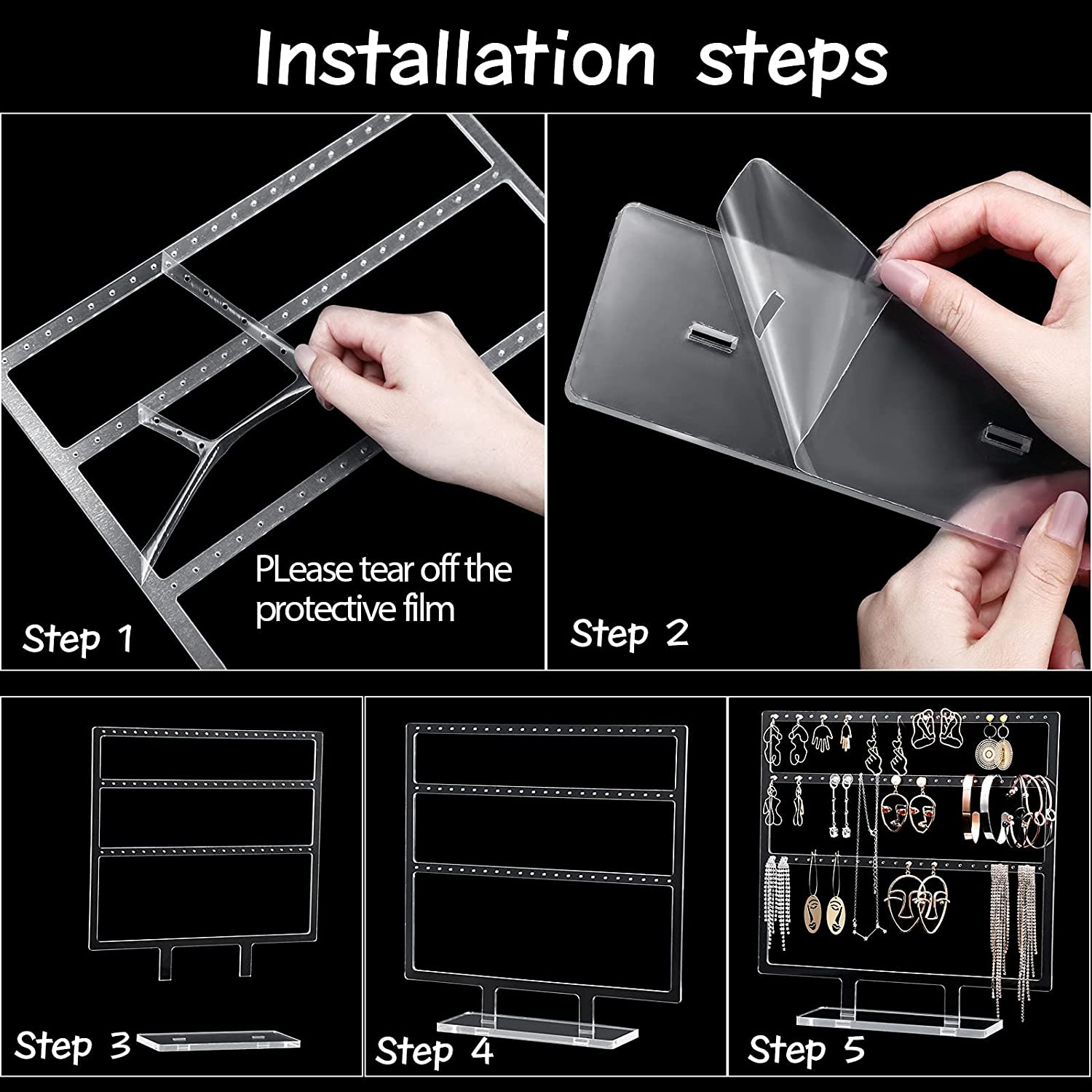 Installation steps

PLease tear off the protective film

Step 1

Step 2

Step 3

Step 4

Step 5