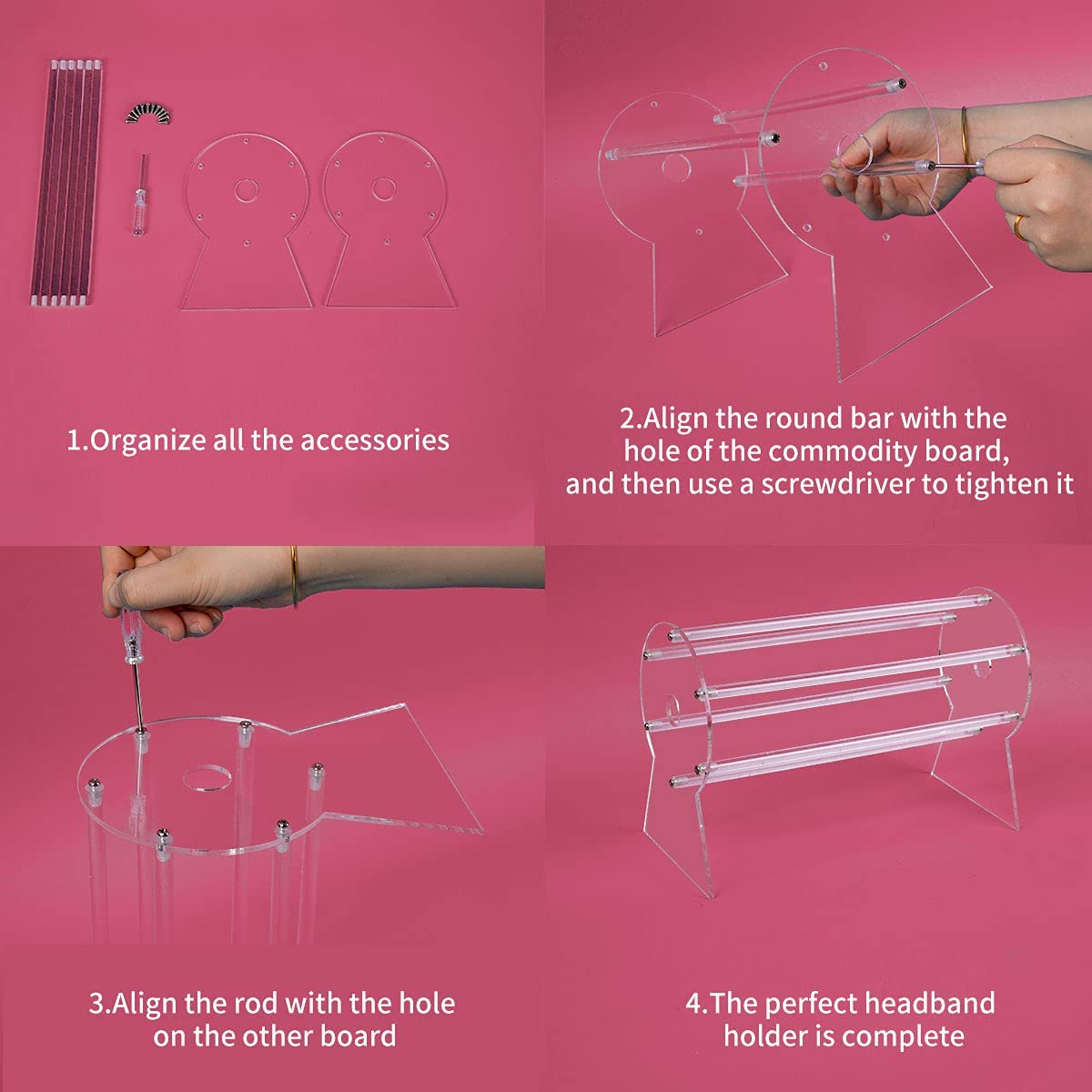 1.Organize all the accessories

2.Align the round bar with the hole of the commodity board, and then use a screwdriver to tighten it

3.Align the rod with the hole on the other board

4.The perfect headband holder is complete