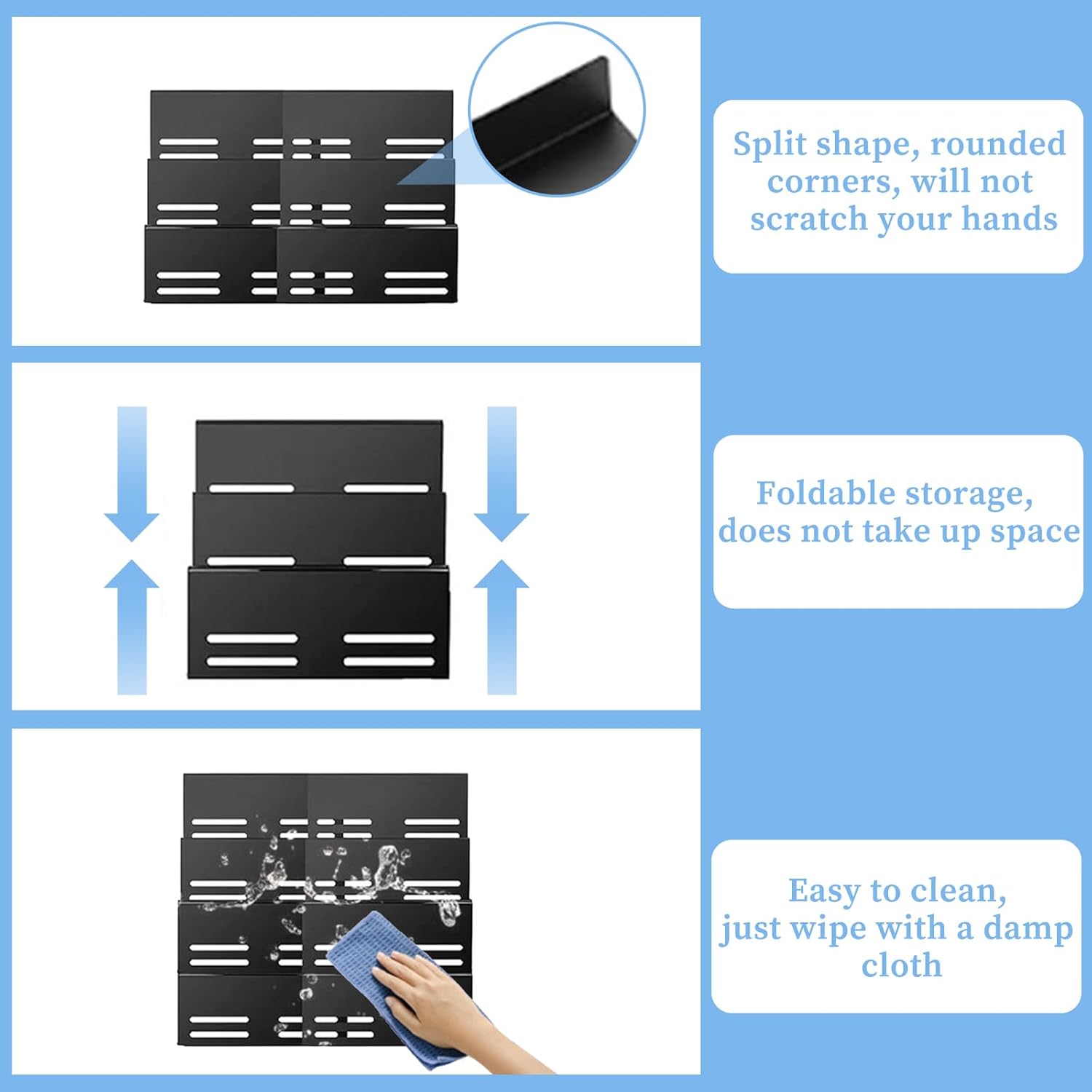 Split shape, rounded corners, will not scratch your hands

Foldable storage, does not take up space

Easy to clean, just wipe with a damp cloth