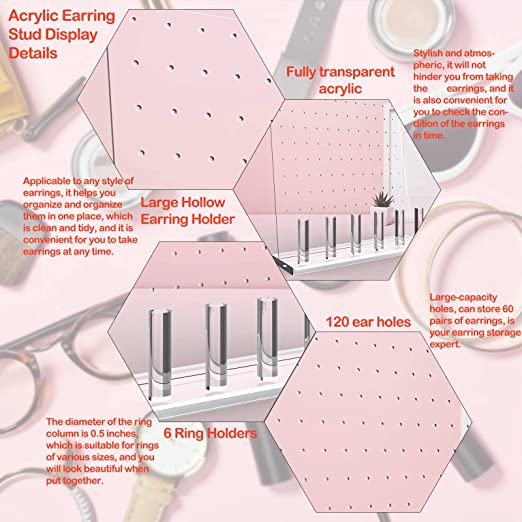 Acrylic Earring Stud Display Details

Fully transparent acrylic

Stylish and atmospheric, it will not hinder you from taking the earrings, and it is also convenient for you to check the condition of the earrings in time.

Applicable to any style of earrings, it helps you organize and organize them in one place, which is clean and tidy, and it is convenient for you to take earrings at any time.

Large Hollow Earring Holder

Large-capacity holes, can store 60 pairs of earrings, is your earring storage expert.

120 ear holes

The diameter of the ring column is 0.5 inches, which is suitable for rings of various sizes, and you will look beautiful when put together.

6 Ring Holders