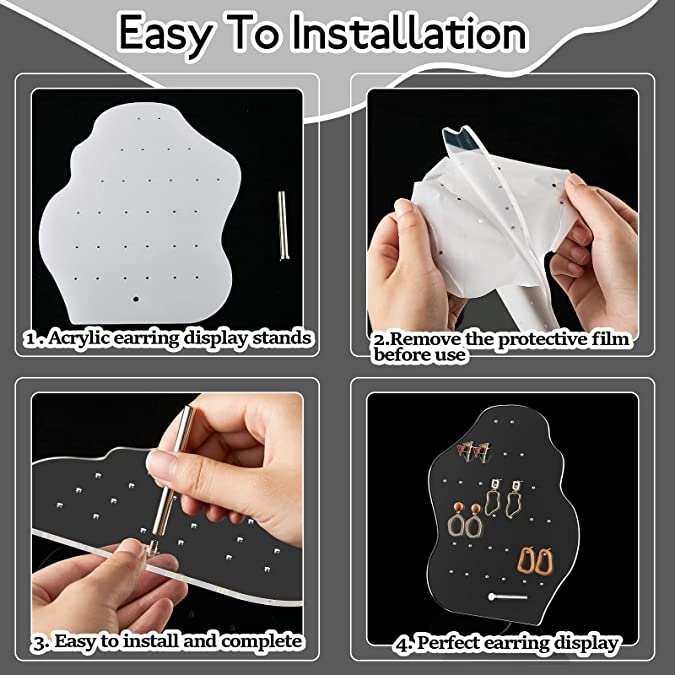 Easy To Installation

1. Acrylic earring display stands

2.Remove the protective film before use

3. Easy to install and complete

4. Perfect earring display