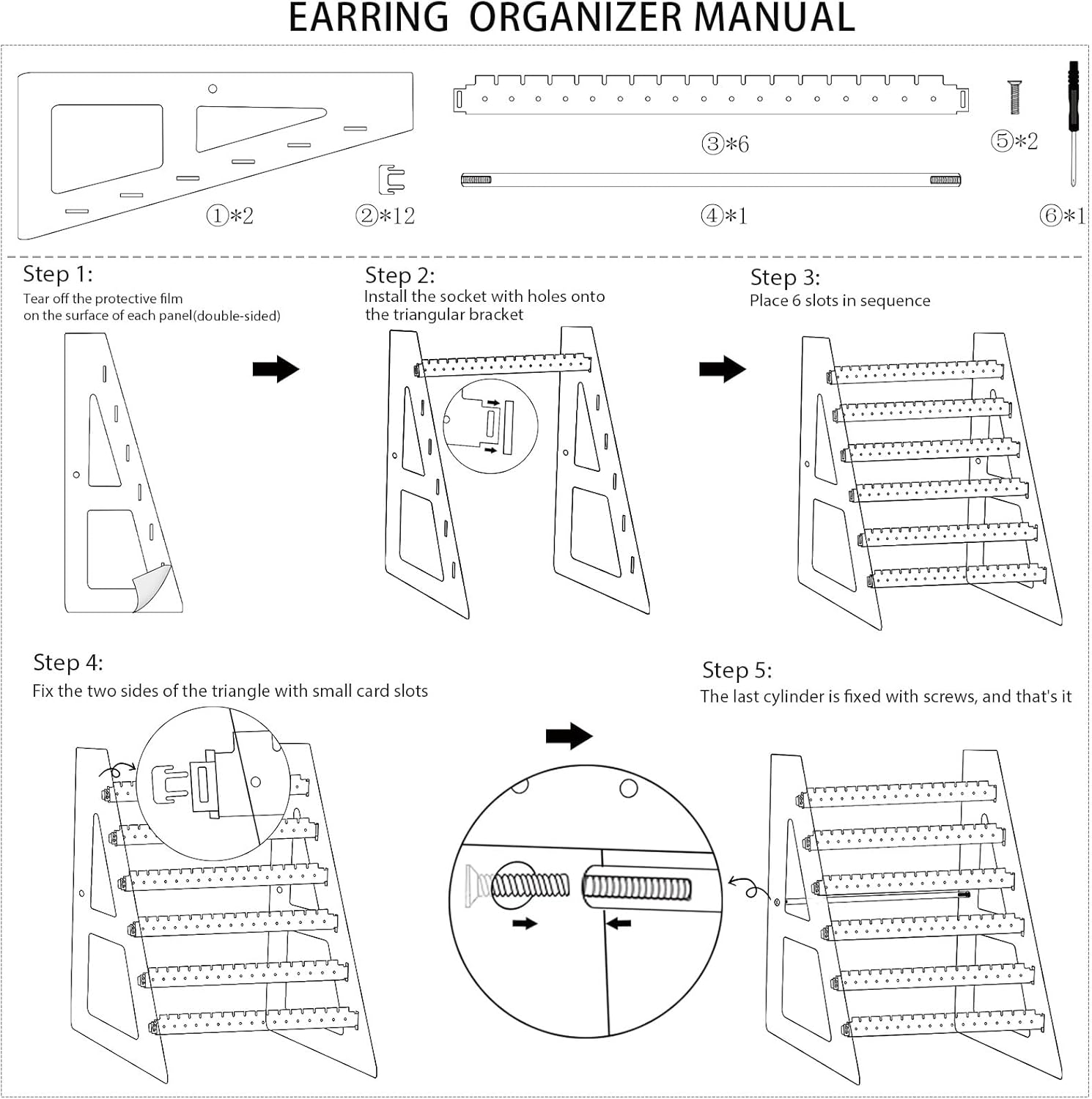 EARRING ORGANIZER MANUAL

①*2

②*12

③*6

④*1

⑤*2

⑥*1

Step 1:
Tear off the protective film on the surface of each panel(double-sided)

Step 2:
Install the socket with holes onto the triangular bracket

Step 3:
Place 6 slots in sequence

Step 4:
Fix the two sides of the triangle with small card slots

Step 5:
The last cylinder is fixed with screws, and that's it