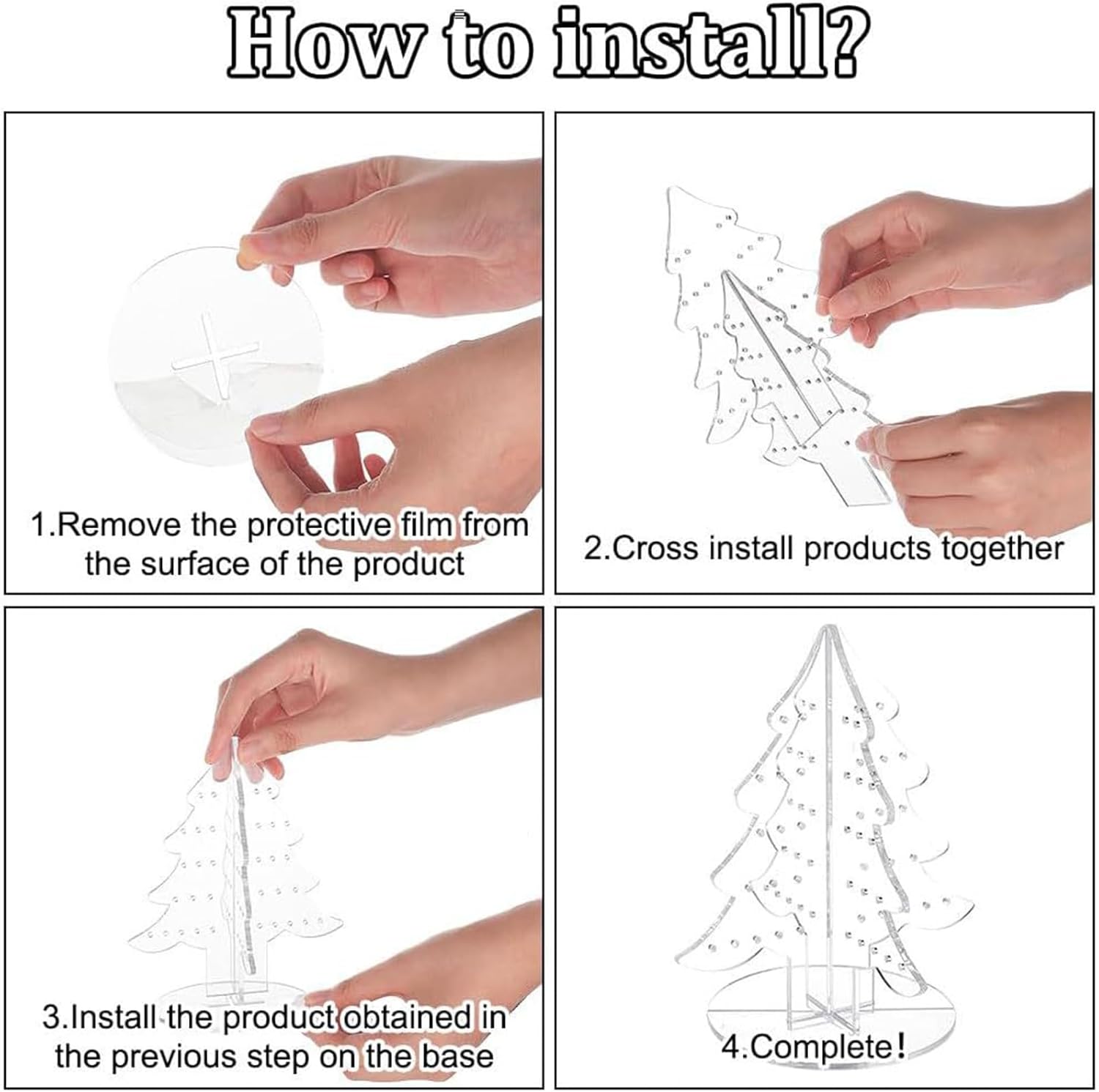 How to install?

1.Remove the protective film from the surface of the product

2.Cross install products together

3.Install the product obtained in the previous step on the base

4.Complete!