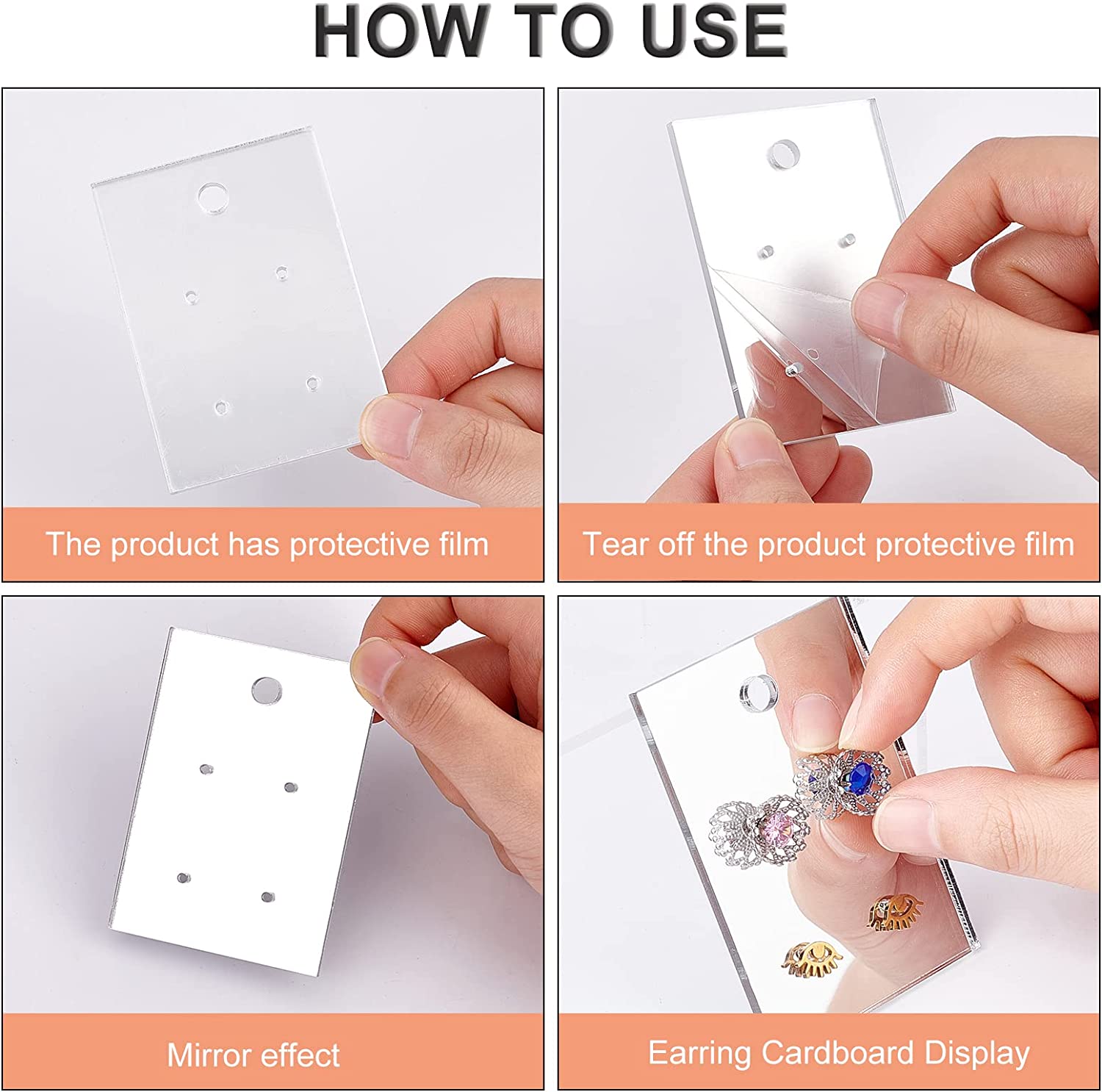 HOW TO USE

The product has protective film

Tear off the product protective film

Mirror effect

Earring Cardboard Display